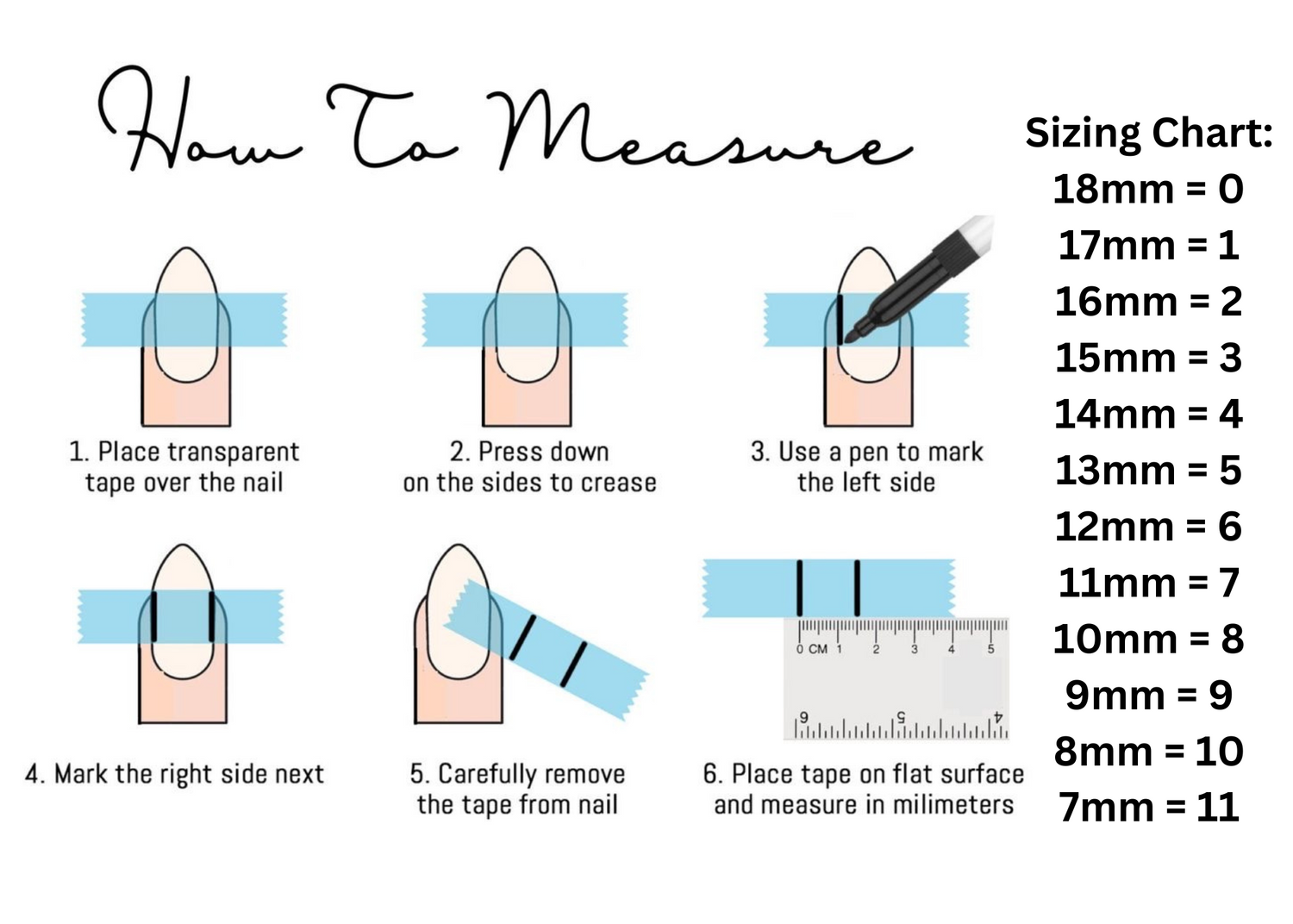 How To Measure

1. Place transparent tape over the nail

2. Press down on the sides to crease

3. Use a pen to mark the left side

4. Mark the right side next

5. Carefully remove the tape from nail

0 CM 1 2 3 4 5
6 5 4

6. Place tape on flat surface and measure in milimeters

Sizing Chart:
18mm = 0
17mm = 1
16mm = 2
15mm = 3
14mm = 4
13mm = 5
12mm = 6
11mm = 7
10mm = 8
9mm = 9
8mm = 10
7mm = 11